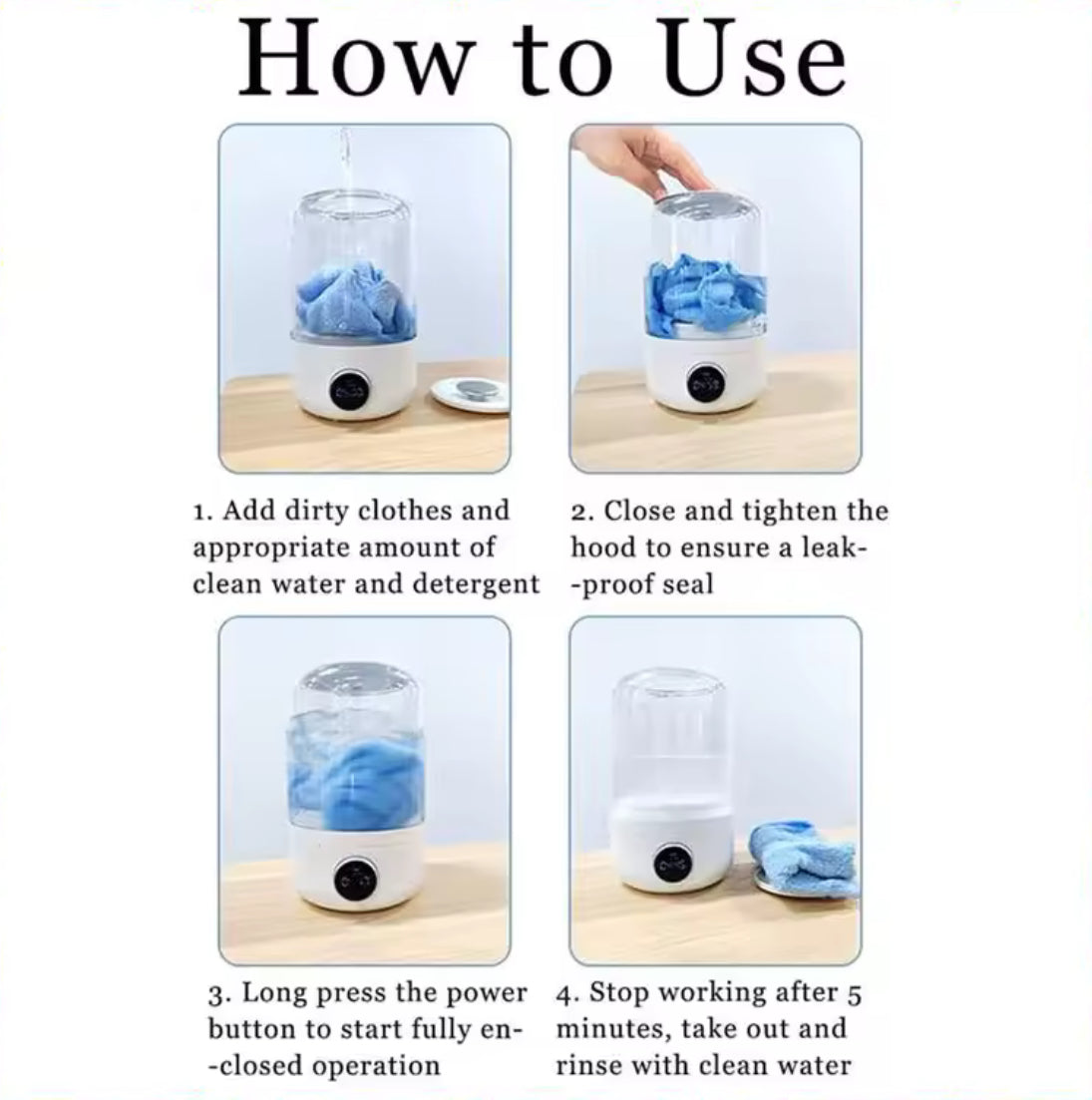 How to Use

1. Add dirty clothes and appropriate amount of clean water and detergent

2. Close and tighten the hood to ensure a leak-proof seal

3. Long press the power button to start fully enclosed operation

4. Stop working after 5 minutes, take out and rinse with clean water